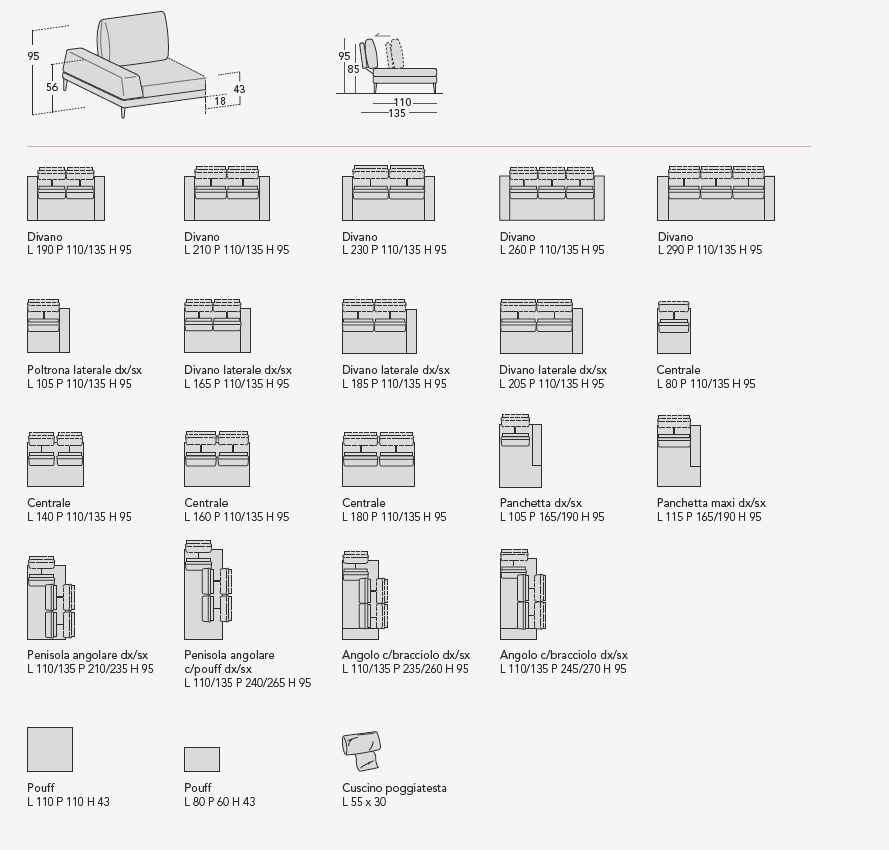 95
56
43
18

95
85
110
135

Divano
L 190 P 110/135 H 95

Divano
L 210 P 110/135 H 95

Divano
L 230 P 110/135 H 95

Divano
L 260 P 110/135 H 95

Divano
L 290 P 110/135 H 95

Poltrona laterale dx/sx
L 105 P 110/135 H 95

Divano laterale dx/sx
L 165 P 110/135 H 95

Divano laterale dx/sx
L 185 P 110/135 H 95

Divano laterale dx/sx
L 205 P 110/135 H 95

Centrale
L 80 P 110/135 H 95

Centrale
L 140 P 110/135 H 95

Centrale
L 160 P 110/135 H 95

Centrale
L 180 P 110/135 H 95

Panchetta dx/sx
L 105 P 165/190 H 95

Panchetta maxi dx/sx
L 115 P 165/190 H 95

Penisola angolare dx/sx
L 110/135 P 210/235 H 95

Penisola angolare c/pouff dx/sx
L 110/135 P 240/265 H 95

Angolo c/bracciolo dx/sx
L 110/135 P 235/260 H 95

Angolo c/bracciolo dx/sx
L 110/135 P 245/270 H 95

Pouff
L 110 P 110 H 43

Pouff
L 80 P 60 H 43

Cuscino poggiatesta
L 55 x 30