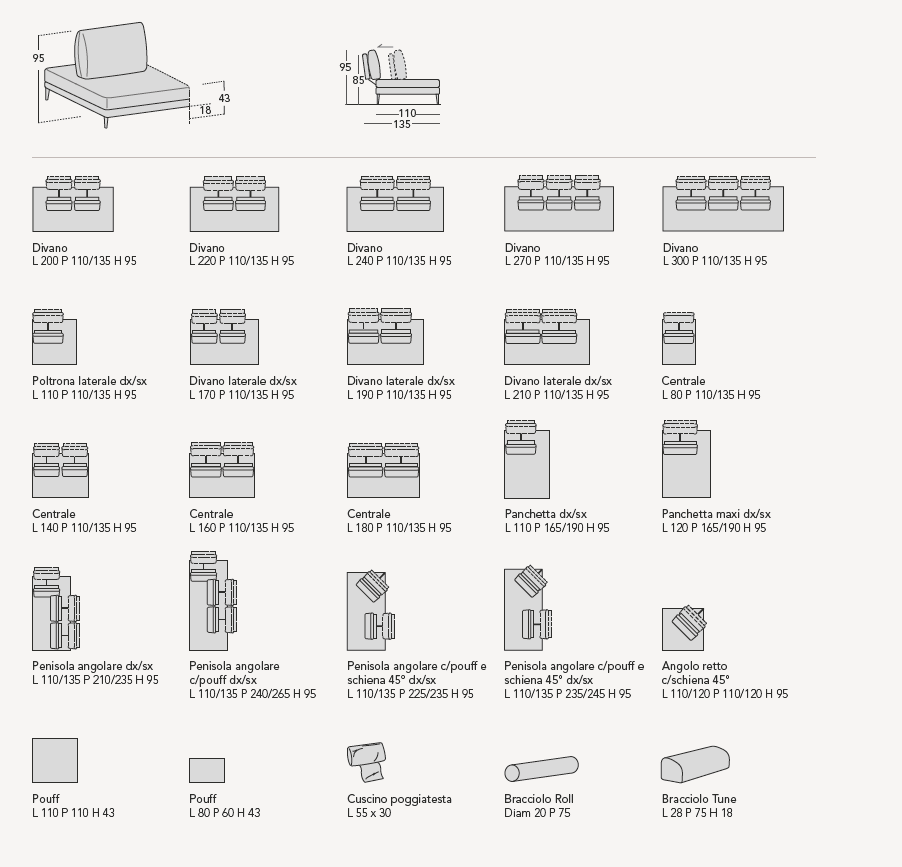 95
43
18
95
85
110
135

Divano
L 200 P 110/135 H 95

Divano
L 220 P 110/135 H 95

Divano
L 240 P 110/135 H 95

Divano
L 270 P 110/135 H 95

Divano
L 300 P 110/135 H 95

Poltrona laterale dx/sx
L 110 P 110/135 H 95

Divano laterale dx/sx
L 170 P 110/135 H 95

Divano laterale dx/sx
L 190 P 110/135 H 95

Divano laterale dx/sx
L 210 P 110/135 H 95

Centrale
L 80 P 110/135 H 95

Centrale
L 140 P 110/135 H 95

Centrale
L 160 P 110/135 H 95

Centrale
L 180 P 110/135 H 95

Panchetta dx/sx
L 110 P 165/190 H 95

Panchetta maxi dx/sx
L 120 P 165/190 H 95

Penisola angolare dx/sx
L 110/135 P 210/235 H 95

Penisola angolare c/pouff dx/sx
L 110/135 P 240/265 H 95

Penisola angolare c/pouff e schiena 45° dx/sx
L 110/135 P 225/235 H 95

Penisola angolare c/pouff e schiena 45° dx/sx
L 110/135 P 235/245 H 95

Angolo retto c/schiena 45°
L 110/120 P 110/120 H 95

Pouff
L 110 P 110 H 43

Pouff
L 80 P 60 H 43

Cuscino poggiatesta
L 55 x 30

Bracciolo Roll
Diam 20 P 75

Bracciolo Tune
L 28 P 75 H 18