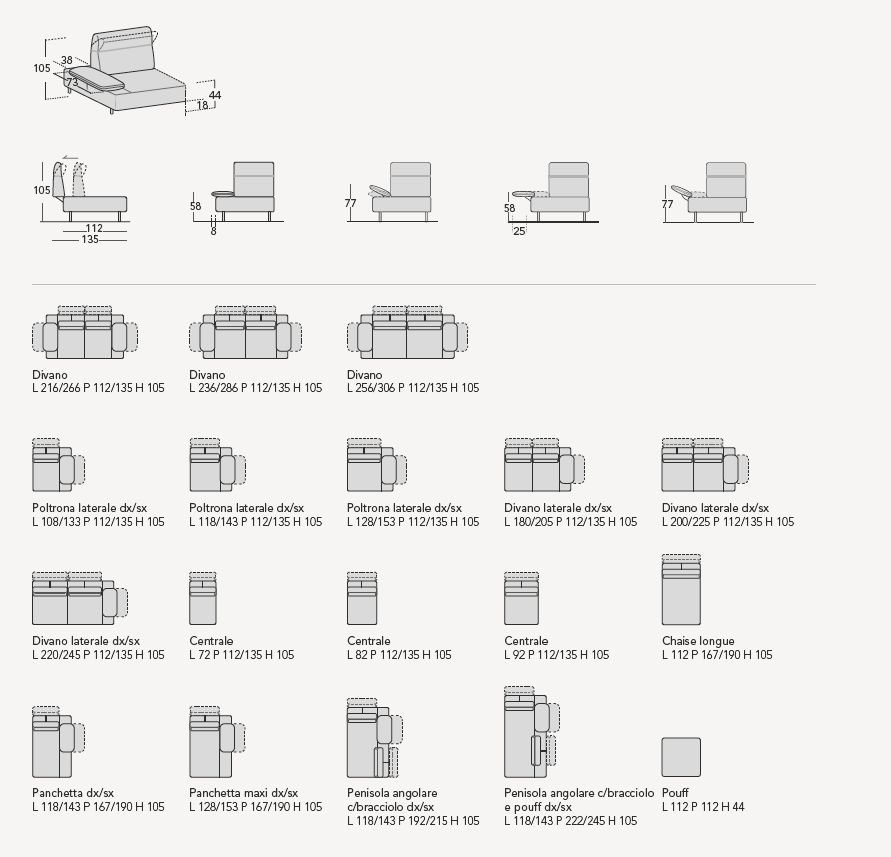 105
38
73
44
18

105
112
135

58
8

77

58
25

77

Divano
L 216/266 P 112/135 H 105

Divano
L 236/286 P 112/135 H 105

Divano
L 256/306 P 112/135 H 105

Poltrona laterale dx/sx
L 108/133 P 112/135 H 105

Poltrona laterale dx/sx
L 118/143 P 112/135 H 105

Poltrona laterale dx/sx
L 128/153 P 112/135 H 105

Divano laterale dx/sx
L 180/205 P 112/135 H 105

Divano laterale dx/sx
L 200/225 P 112/135 H 105

Divano laterale dx/sx
L 220/245 P 112/135 H 105

Centrale
L 72 P 112/135 H 105

Centrale
L 82 P 112/135 H 105

Centrale
L 92 P 112/135 H 105

Chaise longue
L 112 P 167/190 H 105

Panchetta dx/sx
L 118/143 P 167/190 H 105

Panchetta maxi dx/sx
L 128/153 P 167/190 H 105

Penisola angolare
c/bracciolo dx/sx
L 118/143 P 192/215 H 105

Penisola angolare c/bracciolo
e pouff dx/sx
L 118/143 P 222/245 H 105

Pouff
L 112 P 112 H 44