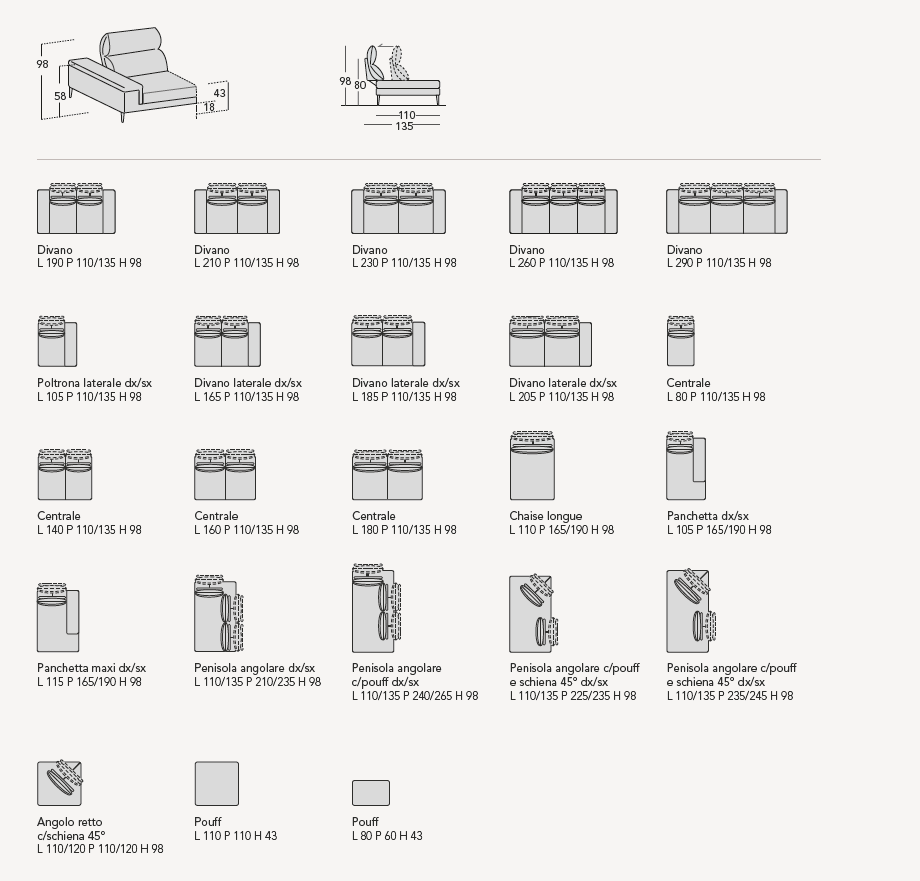 98
58
43
18

98
80
110
135

Divano
L 190 P 110/135 H 98

Divano
L 210 P 110/135 H 98

Divano
L 230 P 110/135 H 98

Divano
L 260 P 110/135 H 98

Divano
L 290 P 110/135 H 98

Poltrona laterale dx/sx
L 105 P 110/135 H 98

Divano laterale dx/sx
L 165 P 110/135 H 98

Divano laterale dx/sx
L 185 P 110/135 H 98

Divano laterale dx/sx
L 205 P 110/135 H 98

Centrale
L 80 P 110/135 H 98

Centrale
L 140 P 110/135 H 98

Centrale
L 160 P 110/135 H 98

Centrale
L 180 P 110/135 H 98

Chaise longue
L 110 P 165/190 H 98

Panchetta dx/sx
L 105 P 165/190 H 98

Panchetta maxi dx/sx
L 115 P 165/190 H 98

Penisola angolare dx/sx
L 110/135 P 210/235 H 98

Penisola angolare c/pouff dx/sx
L 110/135 P 240/265 H 98

Penisola angolare c/pouff e schiena 45° dx/sx
L 110/135 P 225/235 H 98

Penisola angolare c/pouff e schiena 45° dx/sx
L 110/135 P 235/245 H 98

Angolo retto c/schiena 45°
L 110/120 P 110/120 H 98

Pouff
L 110 P 110 H 43

Pouff
L 80 P 60 H 43